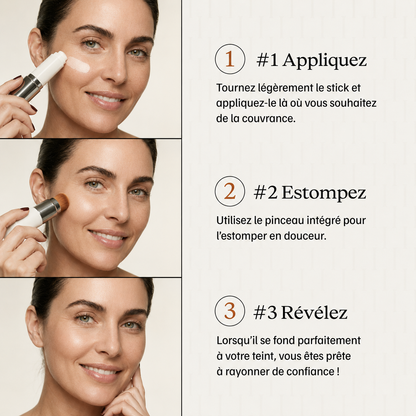 1 #1 Appliquez

Tournez légèrement le stick et appliquez-le là où vous souhaitez de la couvrance.

2 #2 Estompez

Utilisez le pinceau intégré pour l'estomper en douceur.

3 #3 Révélez

Lorsqu'il se fond parfaitement à votre teint, vous êtes prête à rayonner de confiance !